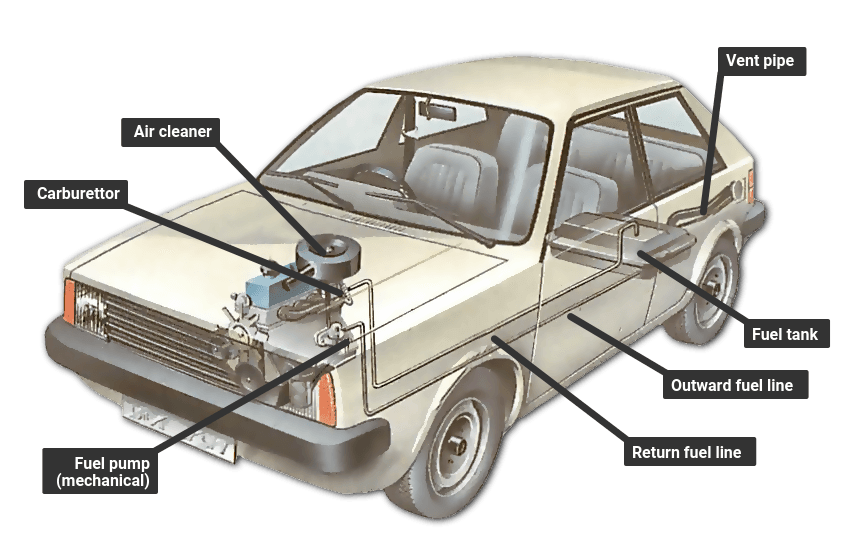 Vent pipe

Air cleaner

Carburettor

Fuel tank

Outward fuel line

Return fuel line

Fuel pump (mechanical)